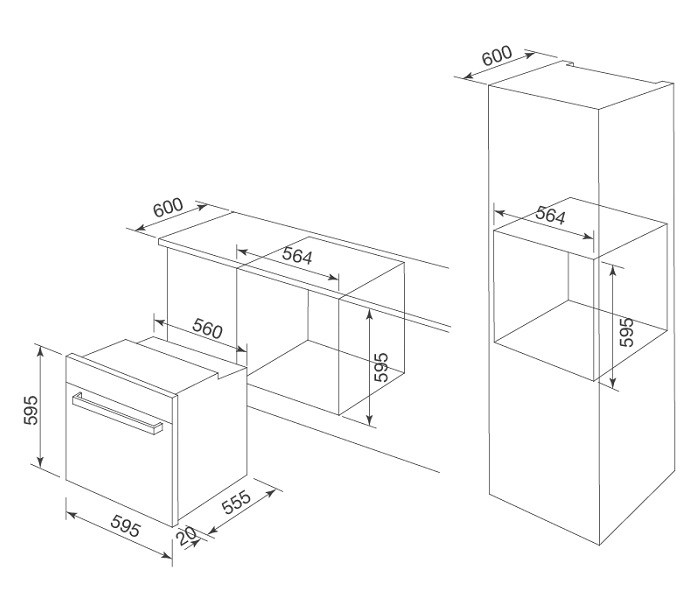 600
564
560
595
595
555
595
20
600
564
595