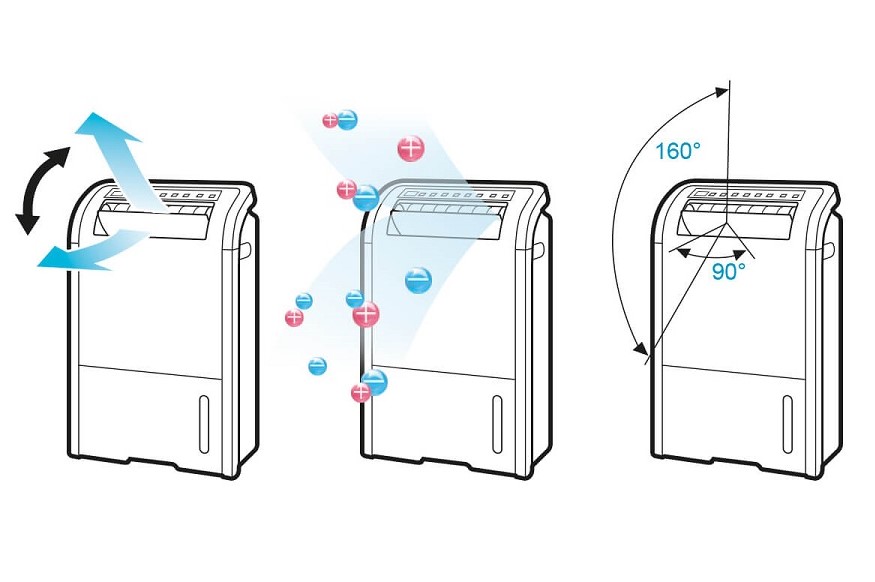 160°
90°