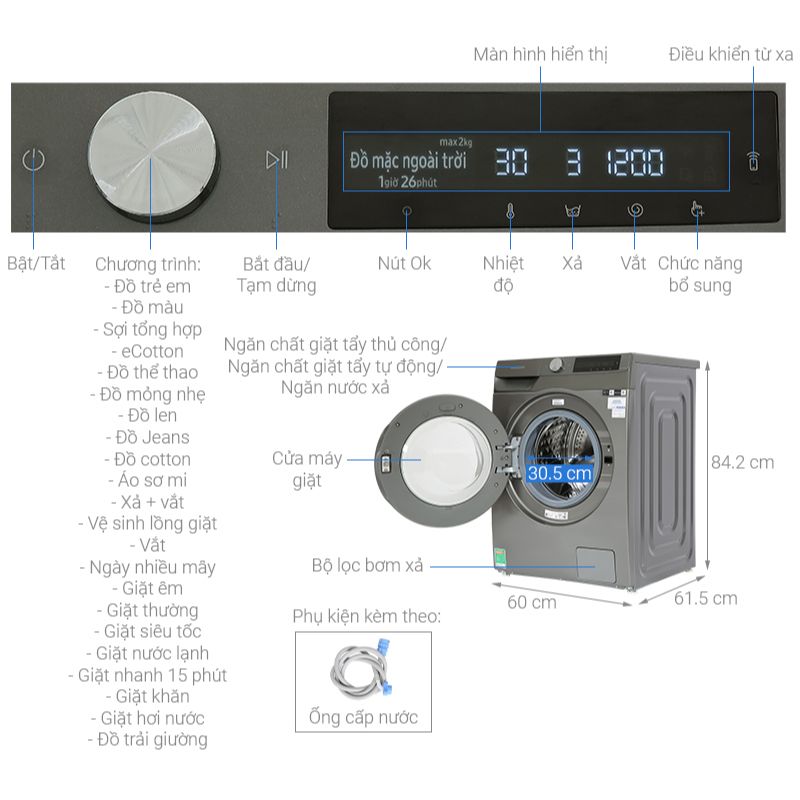 Màn hình hiển thị

Điều khiển từ xa

max 2kg
Đồ mặc ngoài trời
1giờ 26phút
30 3 1200

Bật/Tắt

Chương trình:
- Đồ trẻ em
- Đồ màu
- Sợi tổng hợp
- eCotton
- Đồ thể thao
- Đồ mỏng nhẹ
- Đồ len
- Đồ Jeans
- Đồ cotton
- Áo sơ mi
- Xả + vắt
- Vệ sinh lồng giặt
- Vắt
- Ngày nhiều mây
- Giặt êm
- Giặt thường
- Giặt siêu tốc
- Giặt nước lạnh
- Giặt nhanh 15 phút
- Giặt khăn
- Giặt hơi nước
- Đồ trải giường

Bắt đầu/
Tạm dừng

Nút Ok

Nhiệt độ

Xả

Vắt

Chức năng bổ sung

Ngăn chất giặt tẩy thủ công/
Ngăn chất giặt tẩy tự động/
Ngăn nước xả

Cửa máy giặt

30.5 cm

84.2 cm

Bộ lọc bơm xả

60 cm

61.5 cm

Phụ kiện kèm theo:

Ống cấp nước