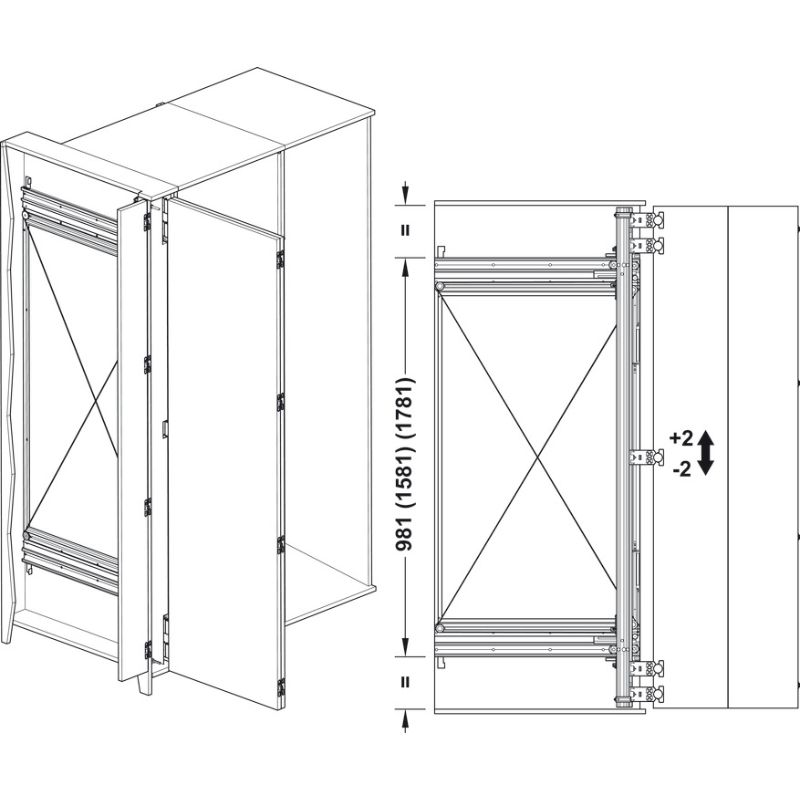 =

981 (1581) (1781)

=

+2

-2