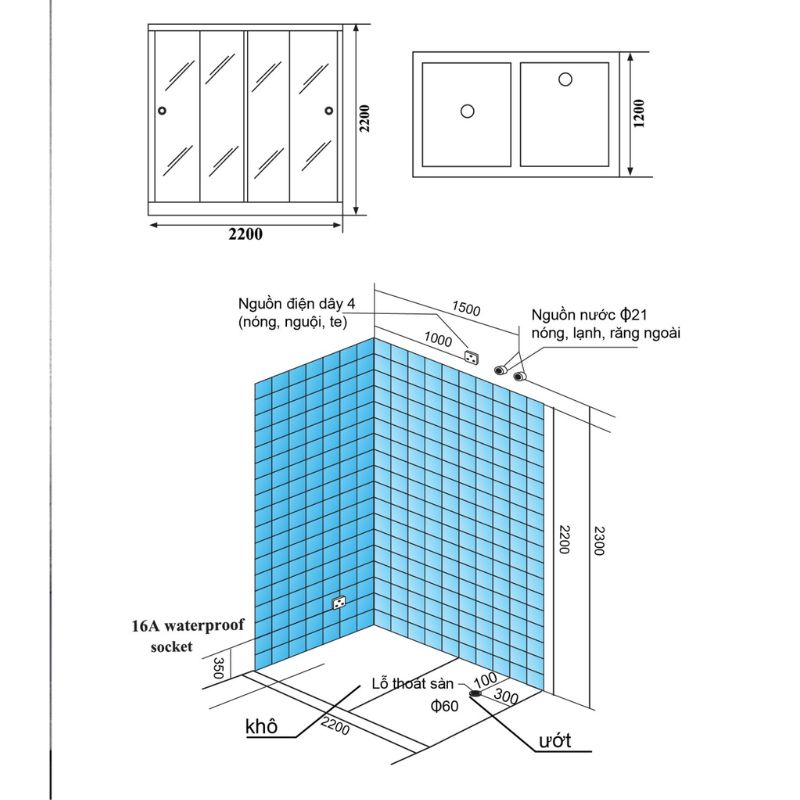 2200

2200

1200

Nguồn điện dây 4
(nóng, nguội, te)

1500

1000

Nguồn nước Φ21
nóng, lạnh, răng ngoài

2200

2300

16A waterproof socket

350

Lỗ thoát sàn
Φ60

100

300

khô

2200

ướt